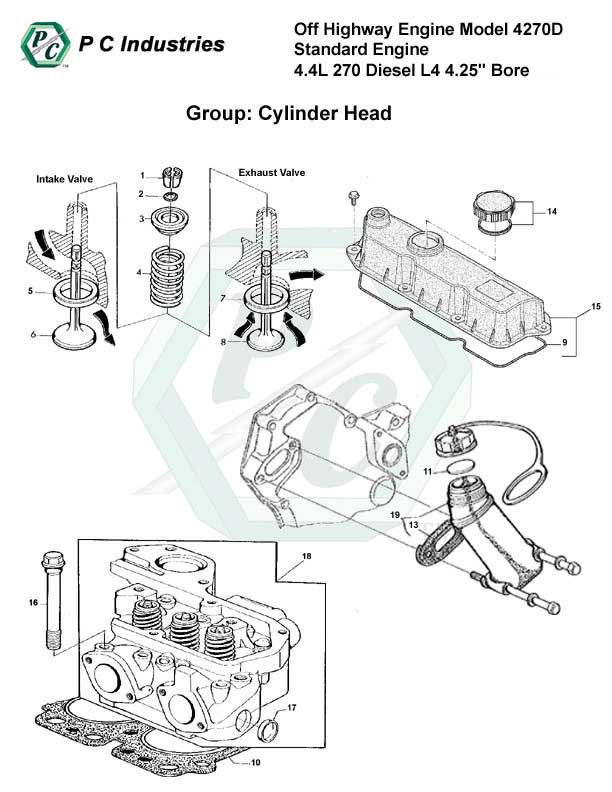 PC
P C Industries

Off Highway Engine Model 4270D
Standard Engine
4.4L 270 Diesel L4 4.25'' Bore

Group: Cylinder Head

Intake Valve
Exhaust Valve
1
2
3
4
5
6
7
8
14
15
9
11
19
13
18
16
17
10