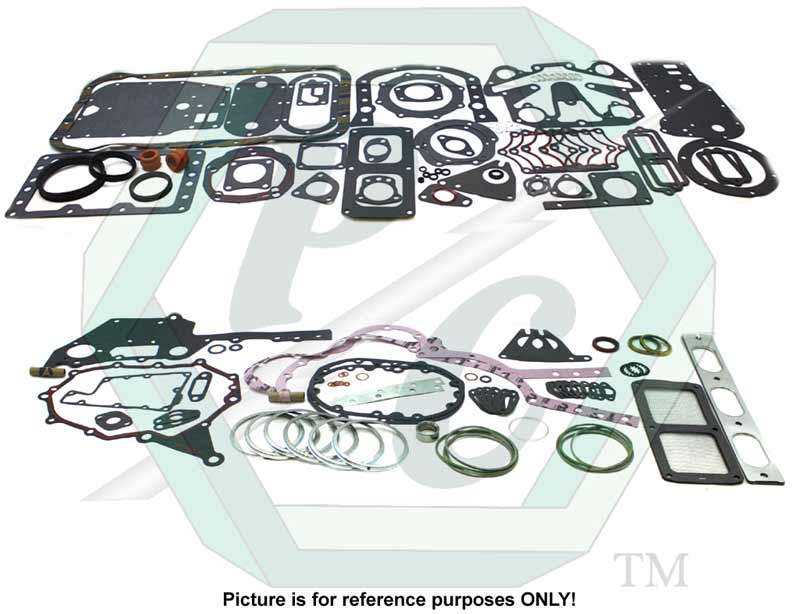 TM

Picture is for reference purposes ONLY!